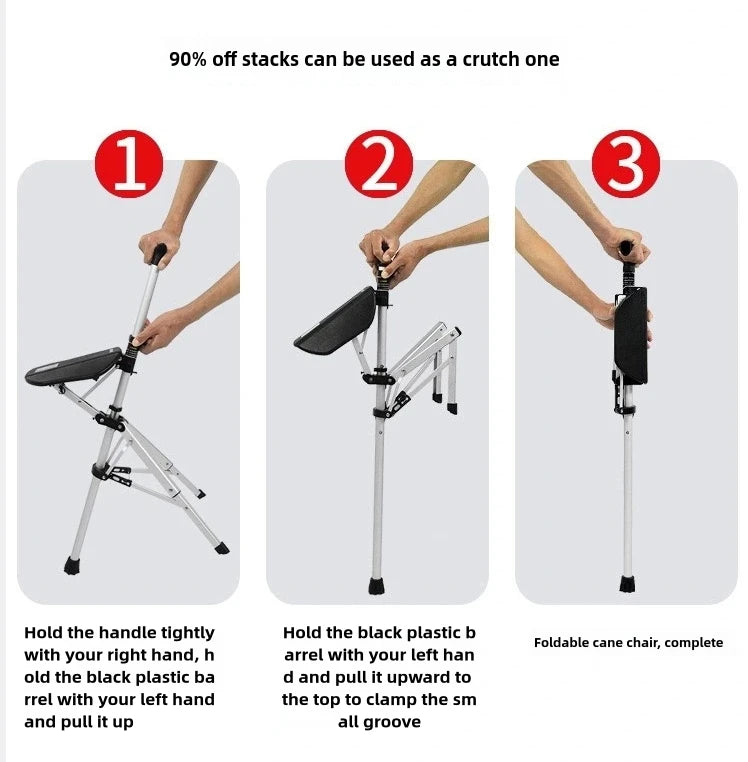 90% off stacks can be used as a crutch one

1

2

3

Hold the handle tightly with your right hand, h old the black plastic ba rrel with your left hand and pull it up

Hold the black plastic b arrel with your left han d and pull it upward to the top to clamp the sm all groove

Foldable cane chair, complete