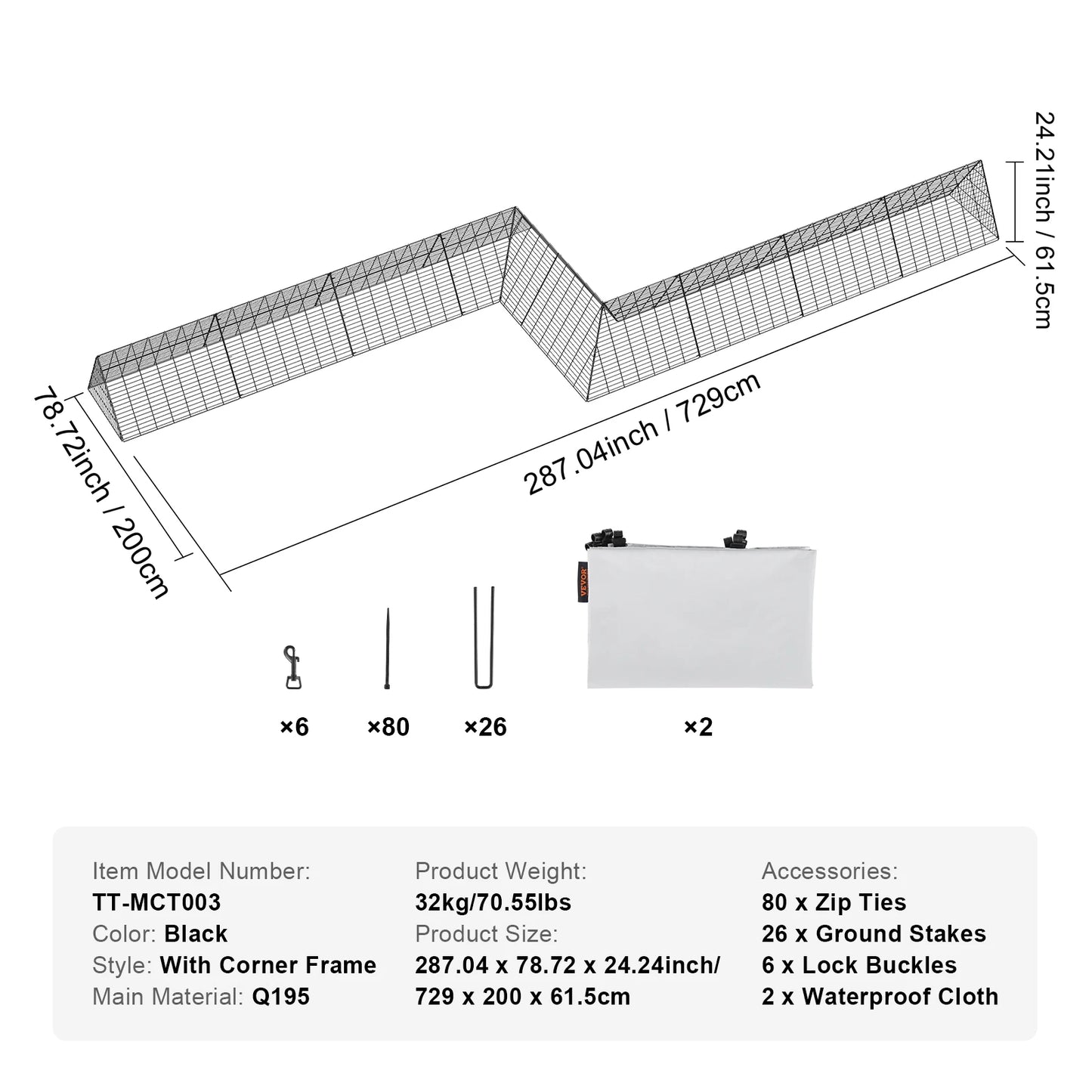 24.21inch / 61.5cm

78.72inch / 200cm

287.04inch / 729cm

VEVOR

×6
×80
×26
×2

Item Model Number:
TT-MCT003
Color: Black
Style: With Corner Frame
Main Material: Q195

Product Weight:
32kg/70.55lbs
Product Size:
287.04 x 78.72 x 24.24inch/
729 x 200 x 61.5cm

Accessories:
80 x Zip Ties
26 x Ground Stakes
6 x Lock Buckles
2 x Waterproof Cloth