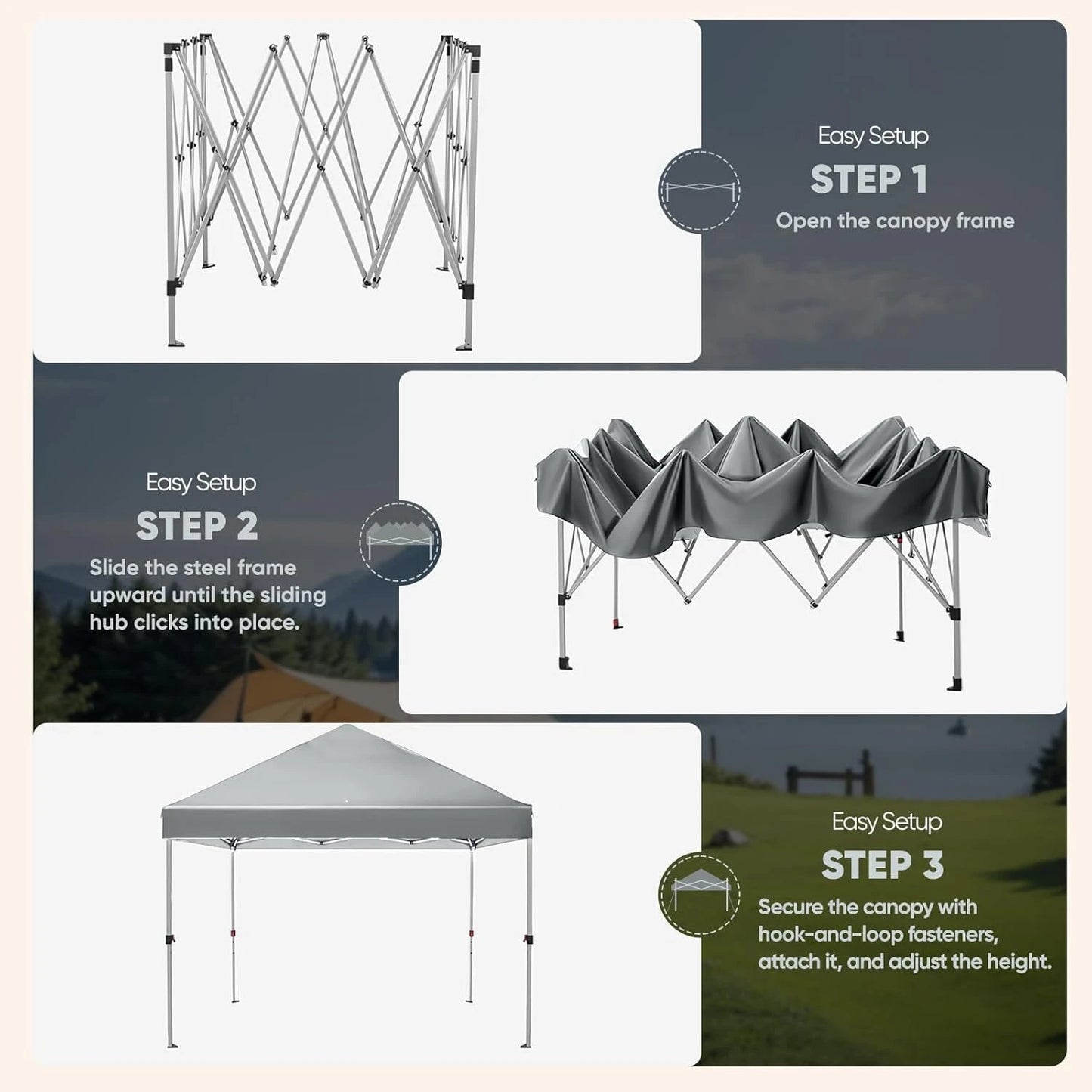 Easy Setup
STEP 1
Open the canopy frame

Easy Setup
STEP 2
Slide the steel frame upward until the sliding hub clicks into place.

Easy Setup
STEP 3
Secure the canopy with hook-and-loop fasteners, attach it, and adjust the height.